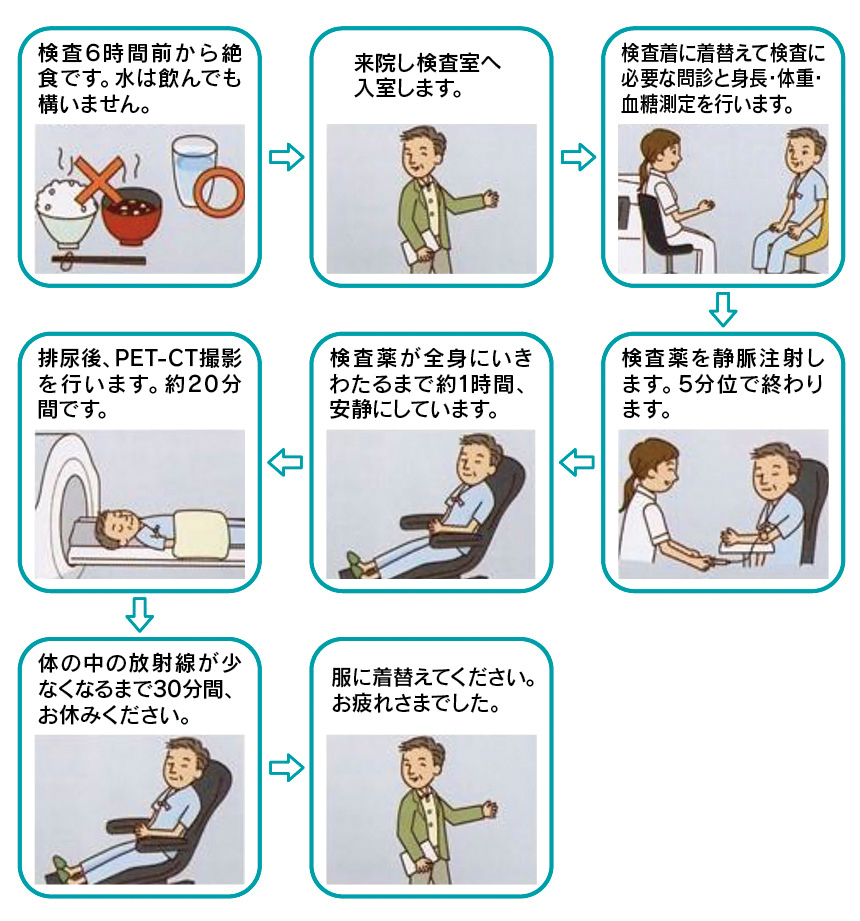 検査6時間前から絶食です。水は飲んでも構いません。

来院し検査室へ入室します。

検査着に着替えて検査に必要な問診と身長・体重・血糖測定を行います。

検査薬を静脈注射します。5分位で終わります。

検査薬が全身にいきわたるまで約1時間、安静にしています。

排尿後、PET-CT撮影を行います。約20分間です。

体の中の放射線が少なくなるまで30分間、お休みください。

服に着替えてください。お疲れさまでした。